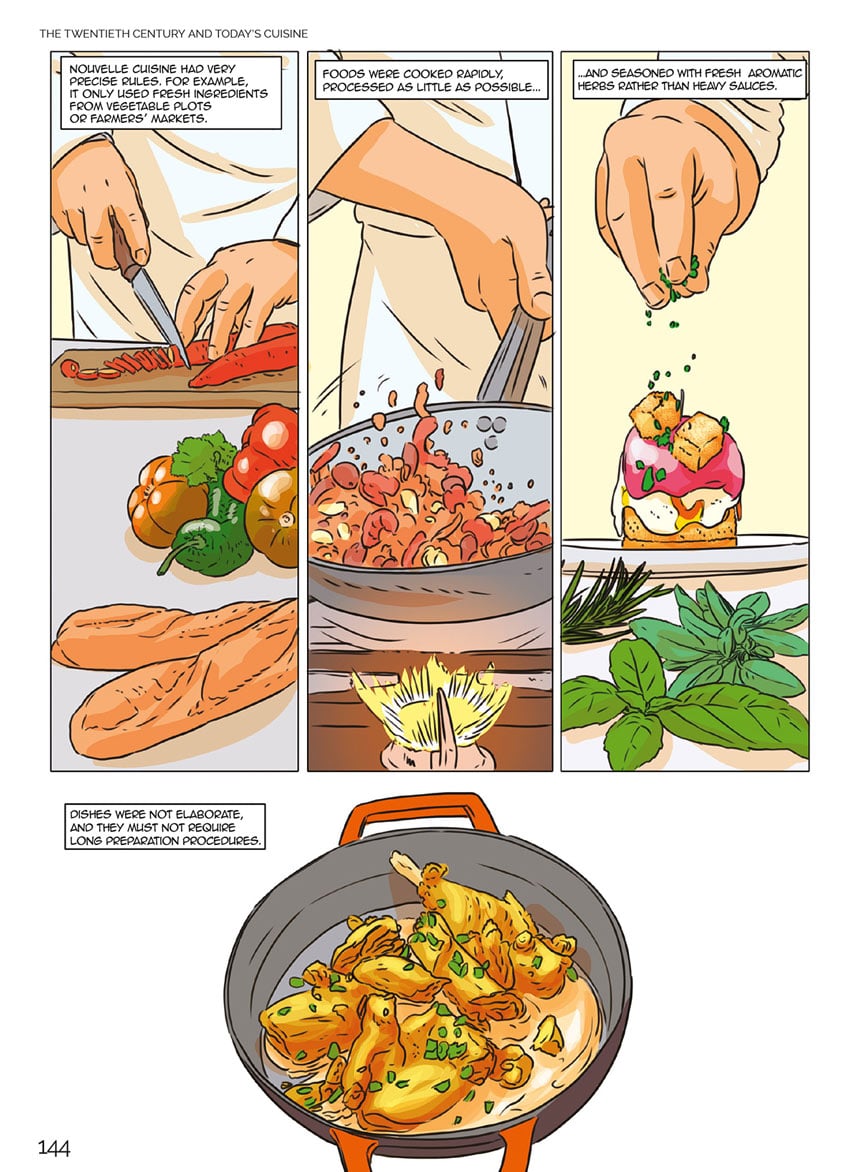 THE TWENTIETH CENTURY AND TODAY'S CUISINE

NOUVELLE CUISINE HAD VERY PRECISE RULES. FOR EXAMPLE, IT ONLY USED FRESH INGREDIENTS FROM VEGETABLE PLOTS OR FARMERS' MARKETS.

FOODS WERE COOKED RAPIDLY, PROCESSED AS LITTLE AS POSSIBLE...

...AND SEASONED WITH FRESH AROMATIC HERBS RATHER THAN HEAVY SAUCES.

DISHES WERE NOT ELABORATE, AND THEY MUST NOT REQUIRE LONG PREPARATION PROCEDURES.

144